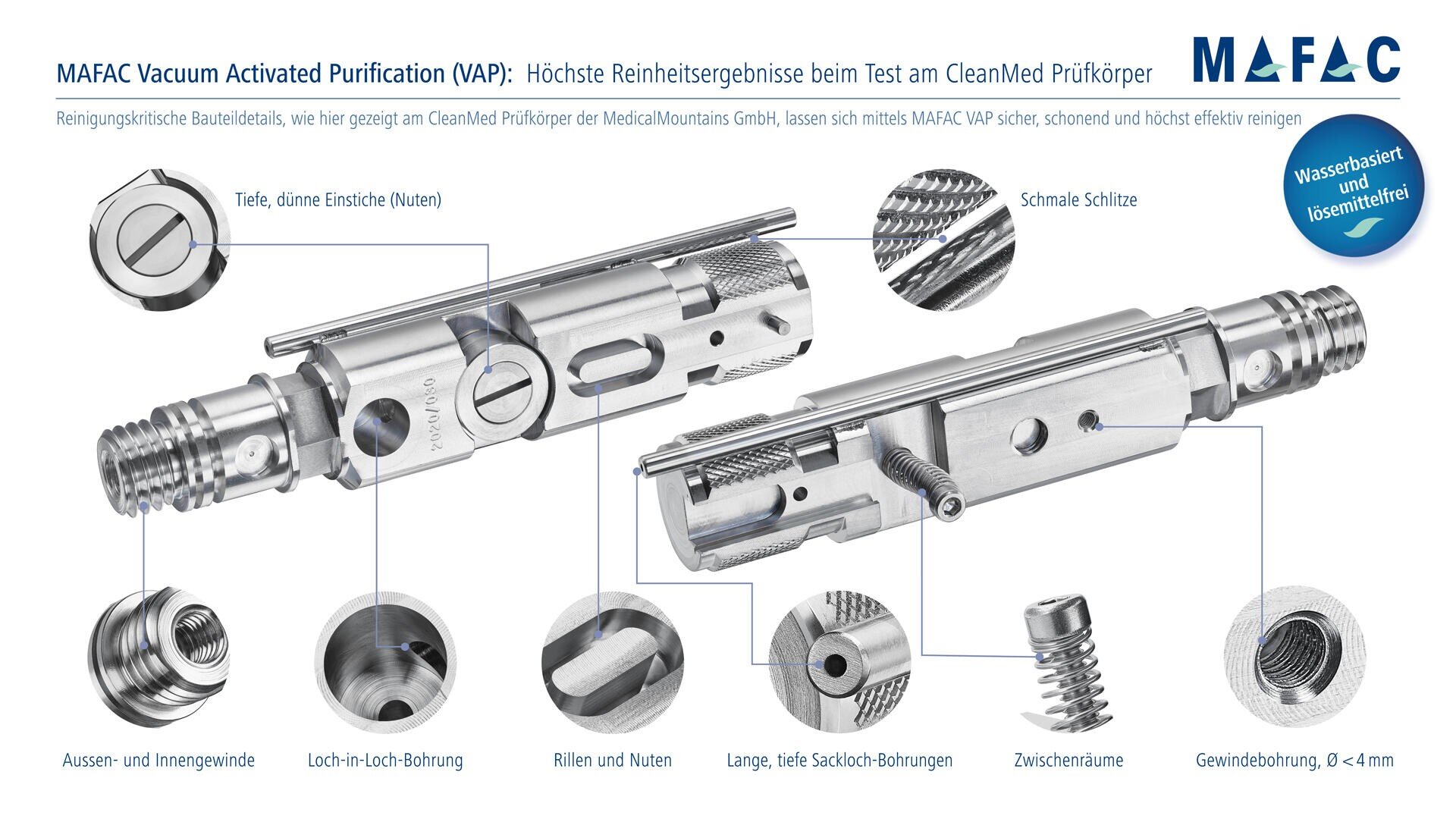 MAFAC Vacuum Activated Purification (VAP): Höchste Reinheitsergebnisse beim Test am CleanMed Prüfkörper

MAFAC

Reinigungskritische Bauteildetails, wie hier gezeigt am CleanMed Prüfkörper der MedicalMountains GmbH, lassen sich mittels MAFAC VAP sicher, schonend und höchst effektiv reinigen

Wasserbasiert und lösemittelfrei

Tiefe, dünne Einstiche (Nuten)

Schmale Schlitze

2020/030

Aussen- und Innengewinde

Loch-in-Loch-Bohrung

Rillen und Nuten

Lange, tiefe Sackloch-Bohrungen

Zwischenräume

Gewindebohrung, Ø < 4 mm